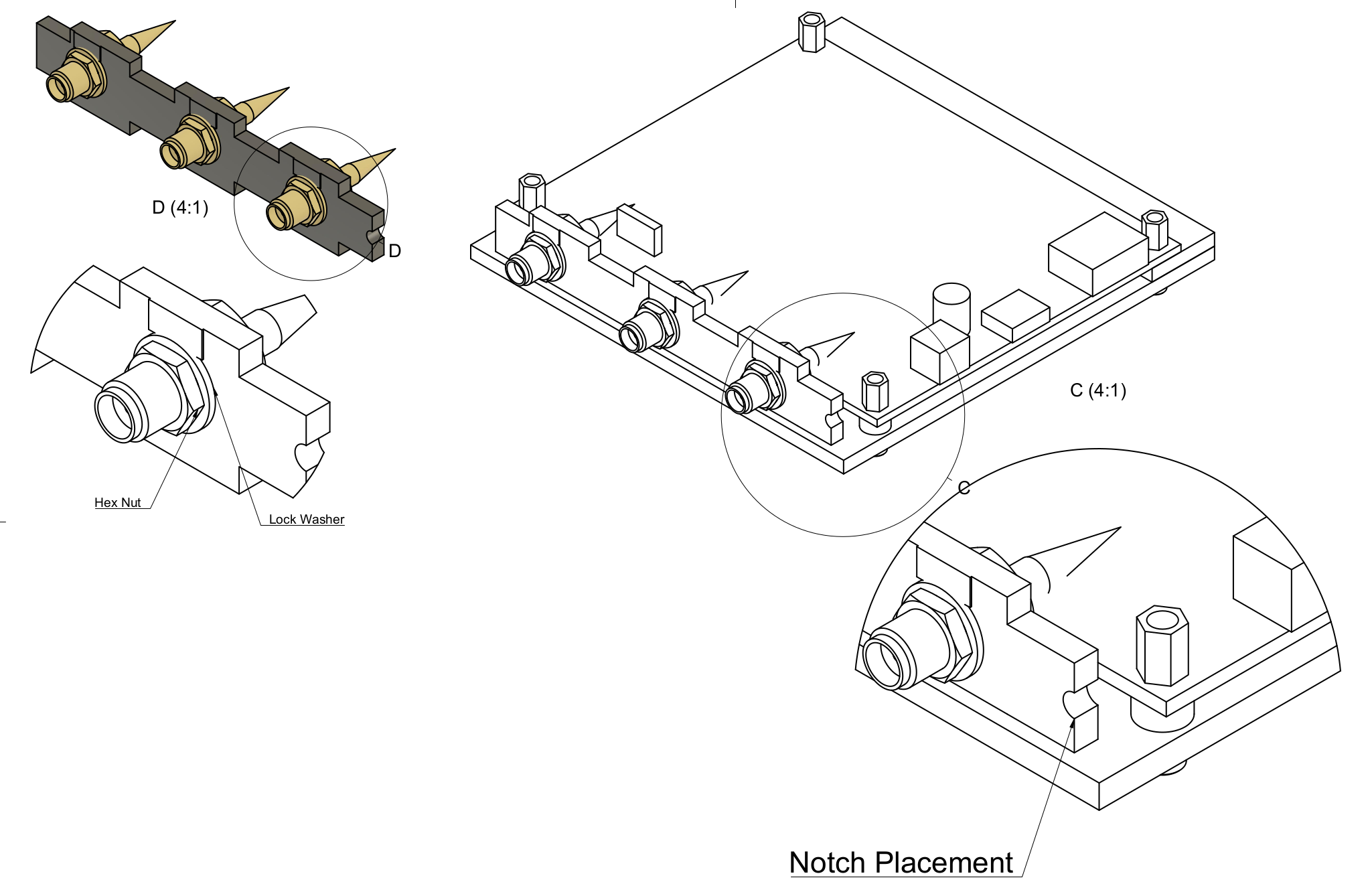 D (4:1)

D

Hex Nut

Lock Washer

C (4:1)

C

Notch Placement